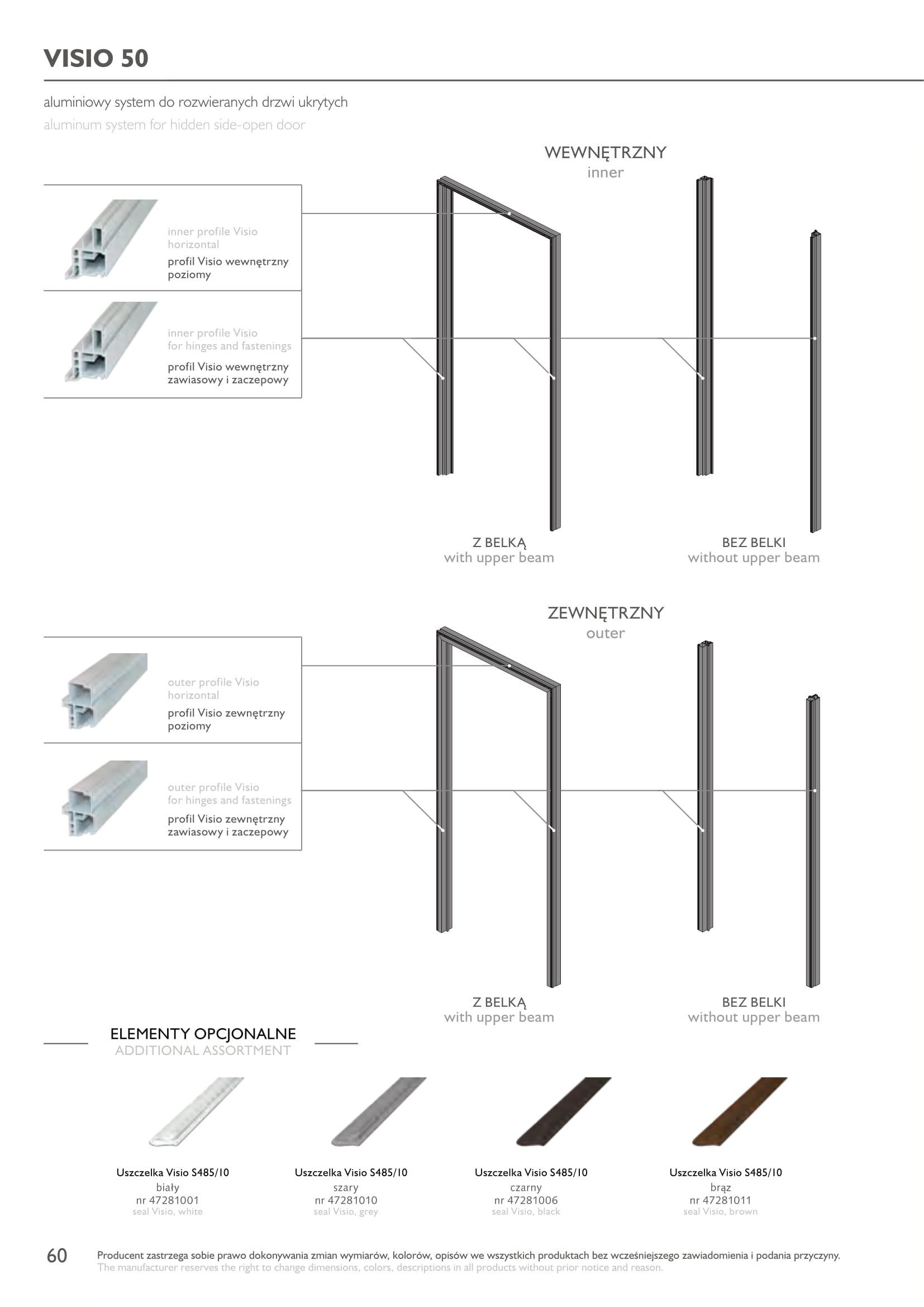 VISIO 50

aluminiowy system do rozwieranych drzwi ukrytych
aluminum system for hidden side-open door

WEWNĘTRZNY
inner

inner profile Visio horizontal
profil Visio wewnętrzny poziomy

inner profile Visio for hinges and fastenings
profil Visio wewnętrzny zawiasowy i zaczepowy

Z BELKĄ
with upper beam

BEZ BELKI
without upper beam

ZEWNĘTRZNY
outer

outer profile Visio horizontal
profil Visio zewnętrzny poziomy

outer profile Visio for hinges and fastenings
profil Visio zewnętrzny zawiasowy i zaczepowy

Z BELKĄ
with upper beam

BEZ BELKI
without upper beam

ELEMENTY OPCJONALNE
ADDITIONAL ASSORTMENT

Uszczelka Visio S485/10
biały
nr 47281001
seal Visio, white

Uszczelka Visio S485/10
szary
nr 47281010
seal Visio, grey

Uszczelka Visio S485/10
czarny
nr 47281006
seal Visio, black

Uszczelka Visio S485/10
brąz
nr 47281011
seal Visio, brown

60

Producent zastrzega sobie prawo dokonywania zmian wymiarów, kolorów, opisów we wszystkich produktach bez wcześniejszego zawiadomienia i podania przyczyny.
The manufacturer reserves the right to change dimensions, colors, descriptions in all products without prior notice and reason.